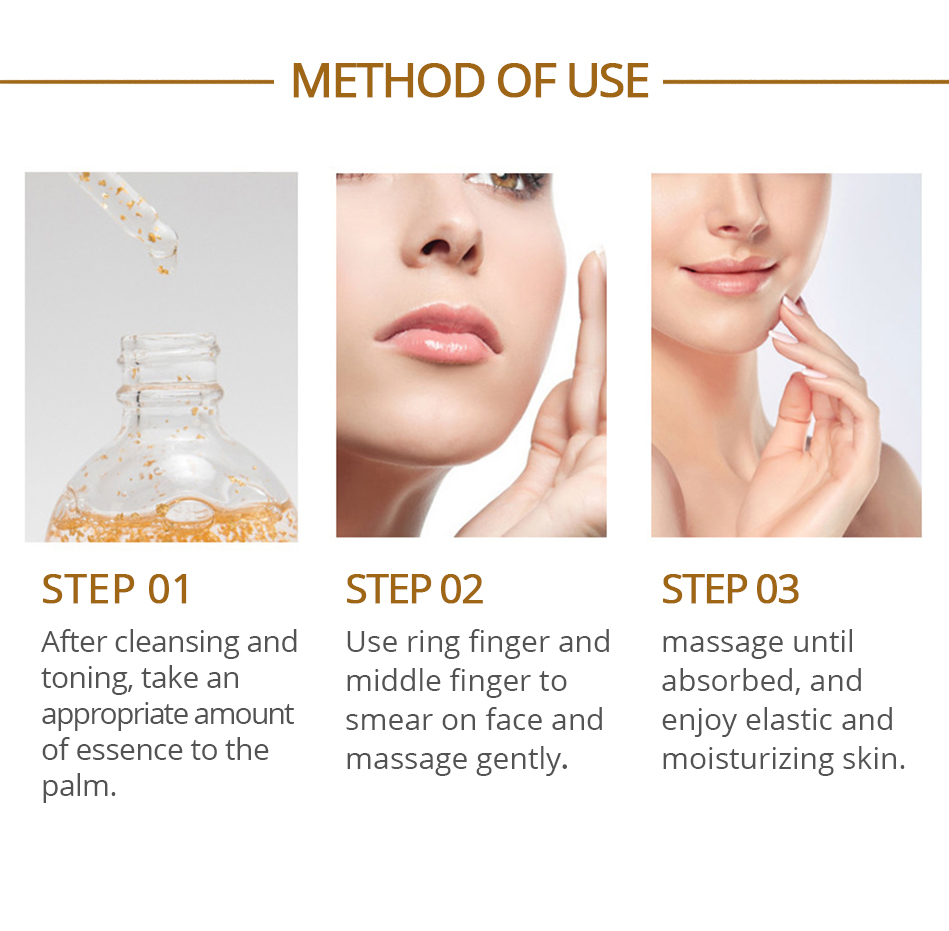 METHOD OF USE

STEP 01
After cleansing and toning, take an appropriate amount of essence to the palm.

STEP 02
Use ring finger and middle finger to smear on face and massage gently.

STEP 03
massage until absorbed, and enjoy elastic and moisturizing skin.