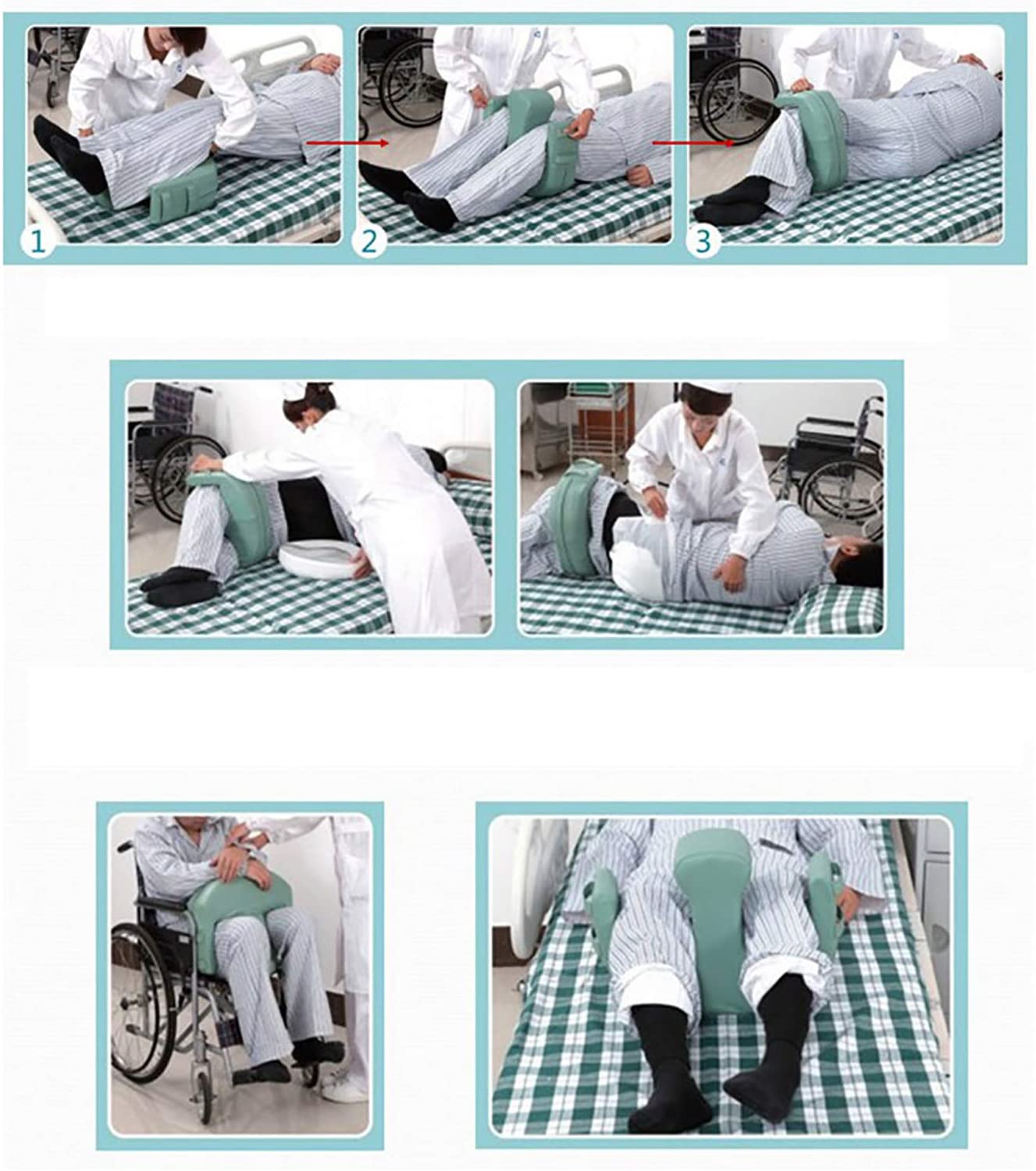 1

2

3