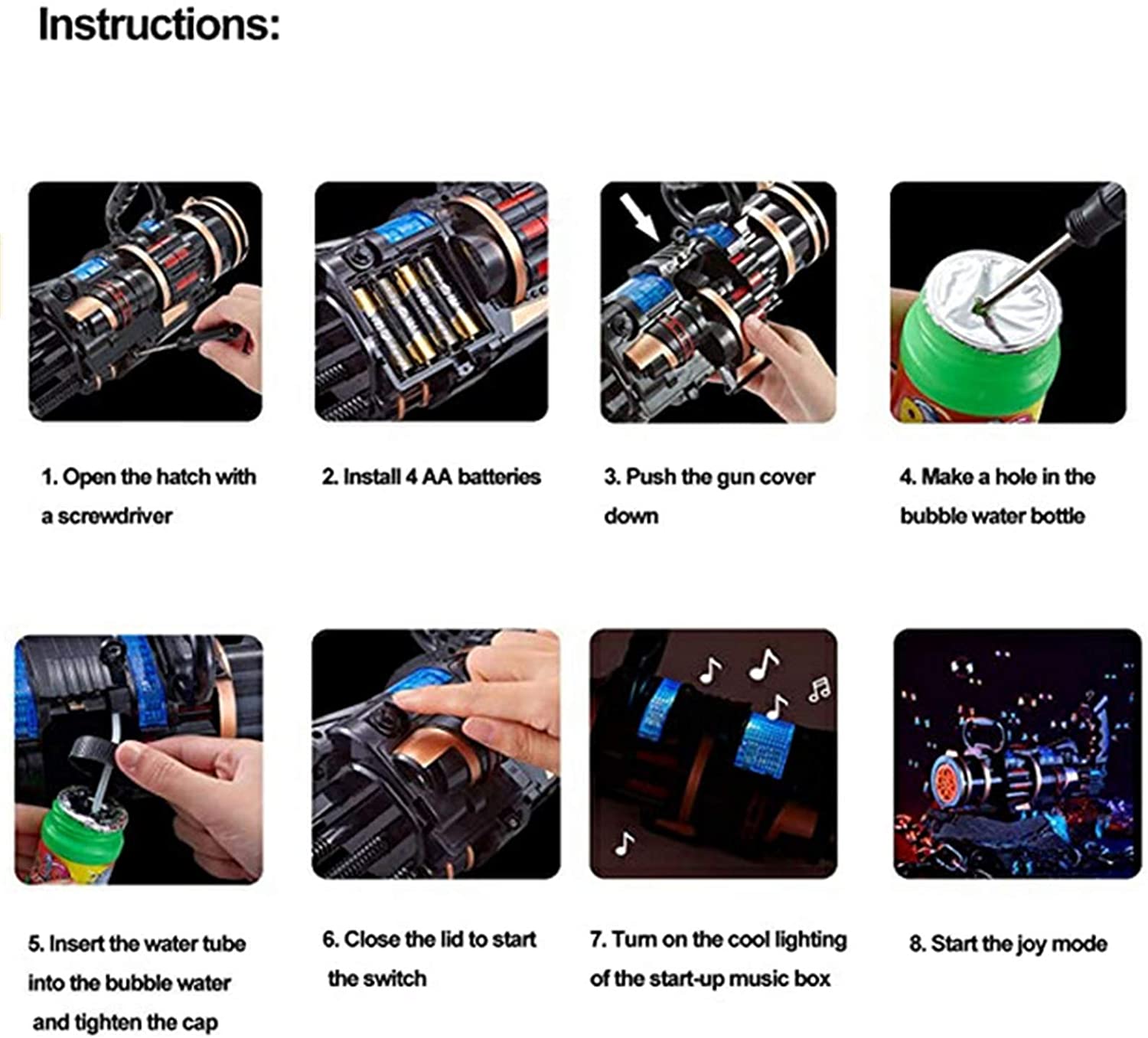 Instructions:

1. Open the hatch with a screwdriver

2. Install 4 AA batteries

3. Push the gun cover down

4. Make a hole in the bubble water bottle

5. Insert the water tube into the bubble water and tighten the cap

6. Close the lid to start the switch

7. Turn on the cool lighting of the start-up music box

8. Start the joy mode