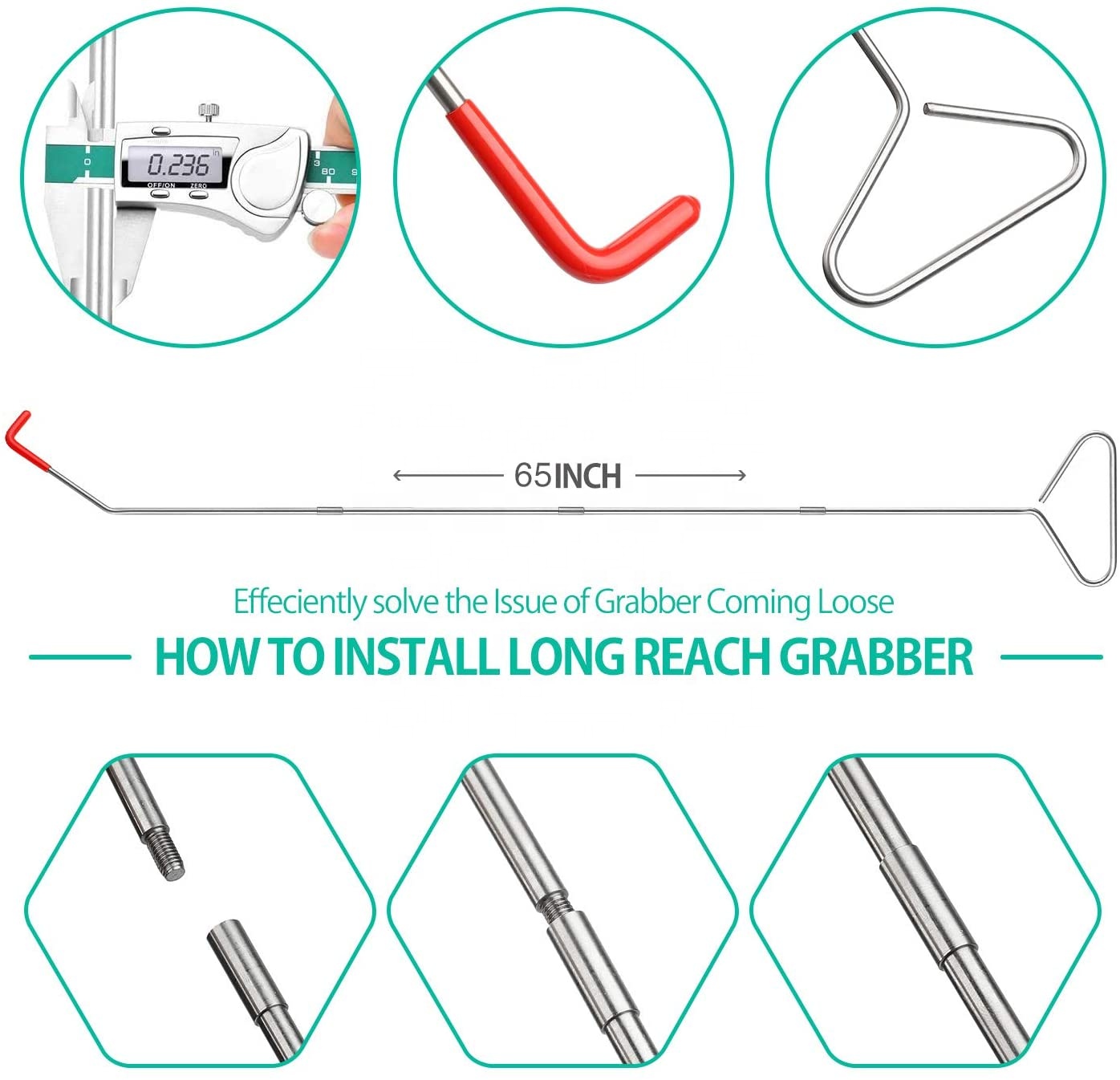 0.236 in
OFF/ON ZERO
0
3
80

65INCH

Effeciently solve the Issue of Grabber Coming Loose

HOW TO INSTALL LONG REACH GRABBER